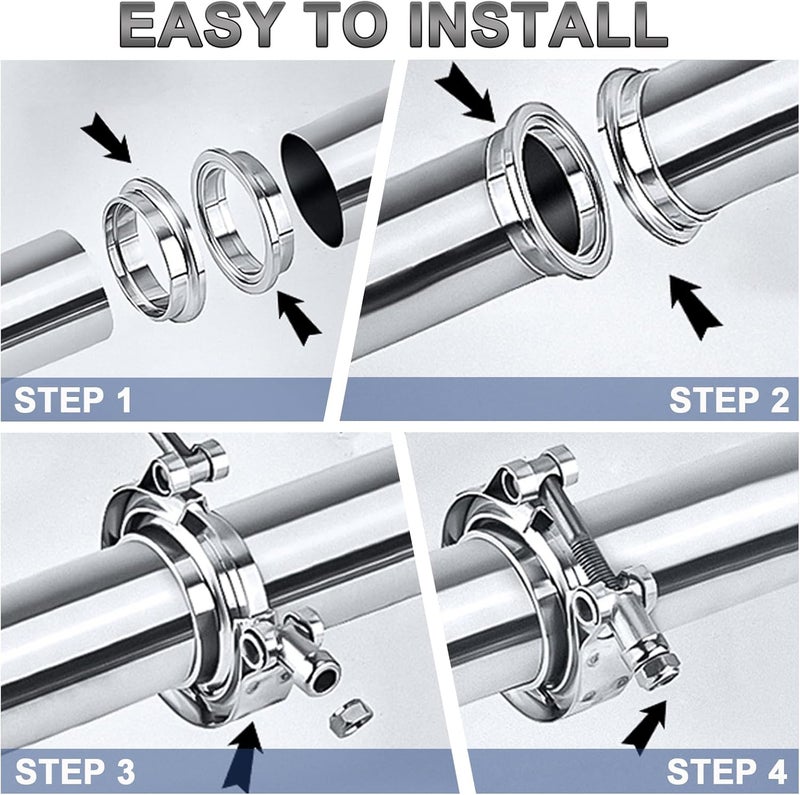 EASY TO INSTALL

STEP 1

STEP 2

STEP 3

STEP 4